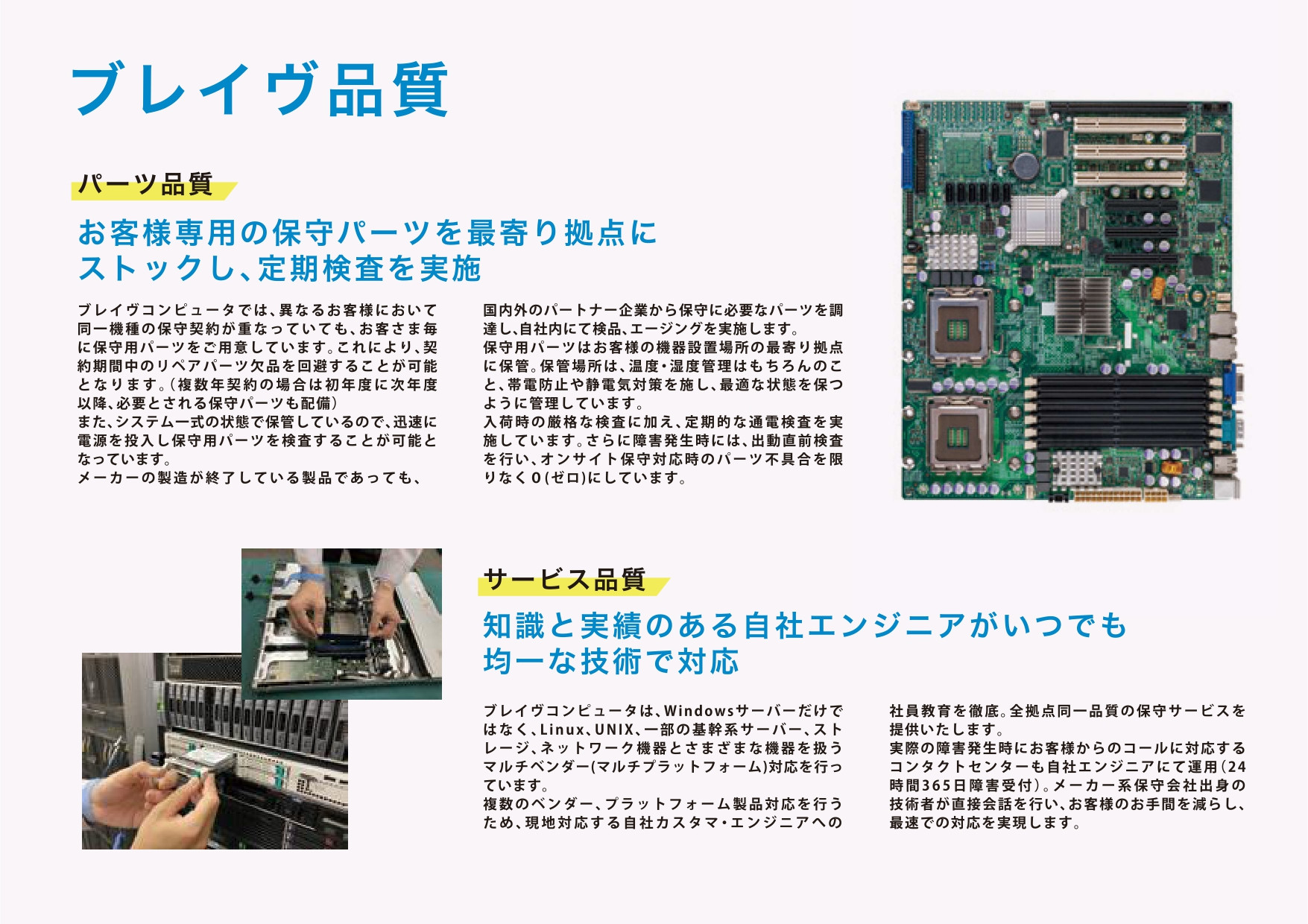 ブレイヴ品質

パーツ品質

お客様専用の保守パーツを最寄り拠点にストックし、定期検査を実施

ブレイヴコンピュータでは、異なるお客様において同一機種の保守契約が重なっていても、お客さま毎に保守用パーツをご用意しています。これにより、契約期間中のリペアパーツ欠品を回避することが可能となります。(複数年契約の場合は初年度に次年度以降、必要とされる保守パーツも配備)
また、システム一式の状態で保管しているので、迅速に電源を投入し保守用パーツを検査することが可能となっています。
メーカーの製造が終了している製品であっても、国内外のパートナー企業から保守に必要なパーツを調達し、自社内にて検品、エージングを実施します。
保守用パーツはお客様の機器設置場所の最寄り拠点に保管。保管場所は、温度・湿度管理はもちろんのこと、帯電防止や静電気対策を施し、最適な状態を保つように管理しています。
入荷時の厳格な検査に加え、定期的な通電検査を実施しています。さらに障害発生時には、出動直前検査を行い、オンサイト保守対応時のパーツ不具合を限りなく0(ゼロ)にしています。

サービス品質

知識と実績のある自社エンジニアがいつでも均一な技術で対応

ブレイヴコンピュータは、Windowsサーバーだけではなく、Linux、UNIX、一部の基幹系サーバー、ストレージ、ネットワーク機器とさまざまな機器を扱うマルチベンダー(マルチプラットフォーム)対応を行っています。
複数のベンダー、プラットフォーム製品対応を行うため、現地対応する自社カスタマ・エンジニアへの社員教育を徹底。全拠点同一品質の保守サービスを提供いたします。
実際の障害発生時にお客様からのコールに対応するコンタクトセンターも自社エンジニアにて運用(24時間365日障害受付)。メーカー系保守会社出身の技術者が直接会話を行い、お客様のお手間を減らし、最速での対応を実現します。